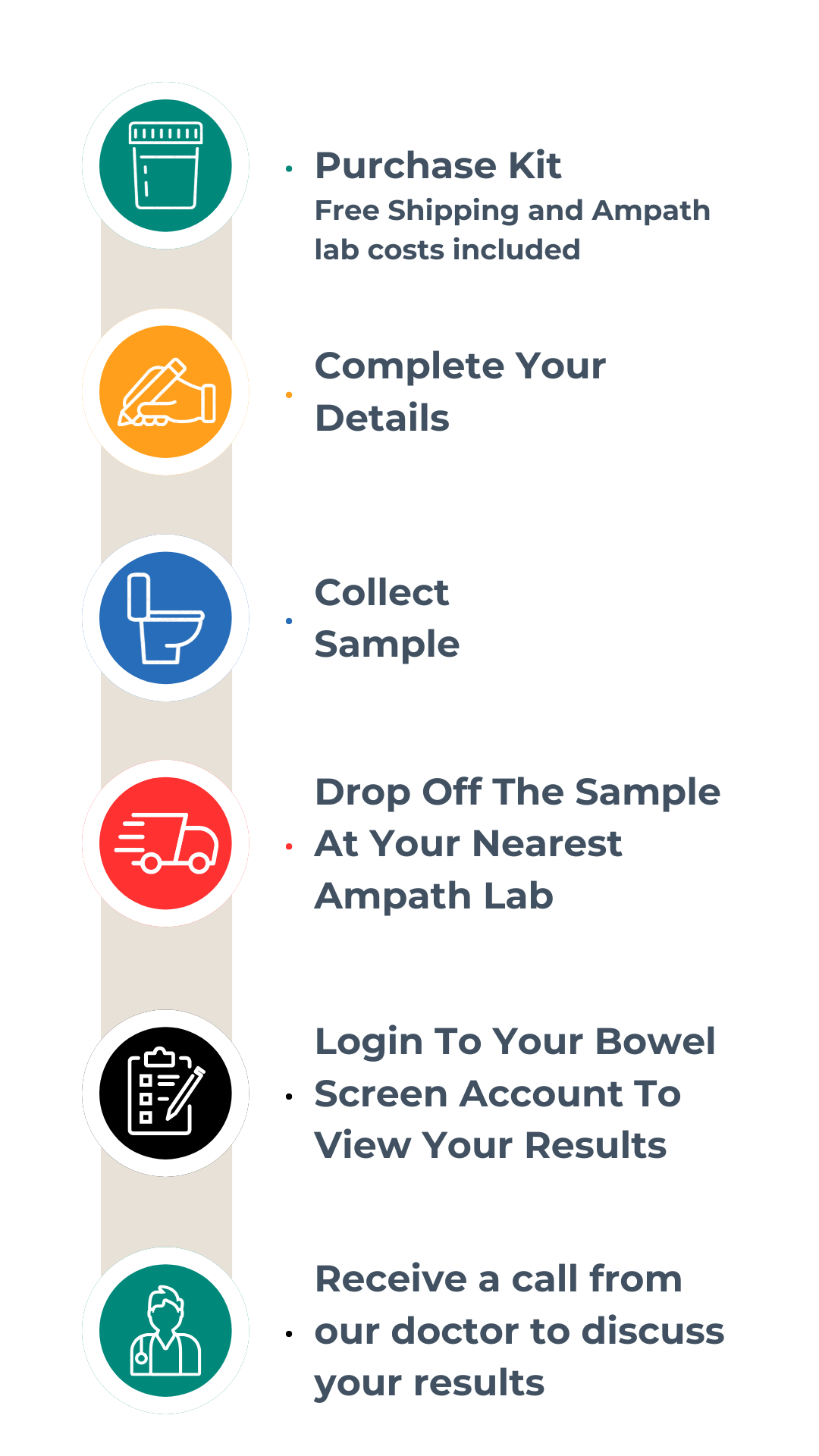 Purchase Kit
Free Shipping and Ampath lab costs included

Complete Your Details

Collect Sample

Drop Off The Sample At Your Nearest Ampath Lab

Login To Your Bowel Screen Account To View Your Results

Receive a call from our doctor to discuss your results