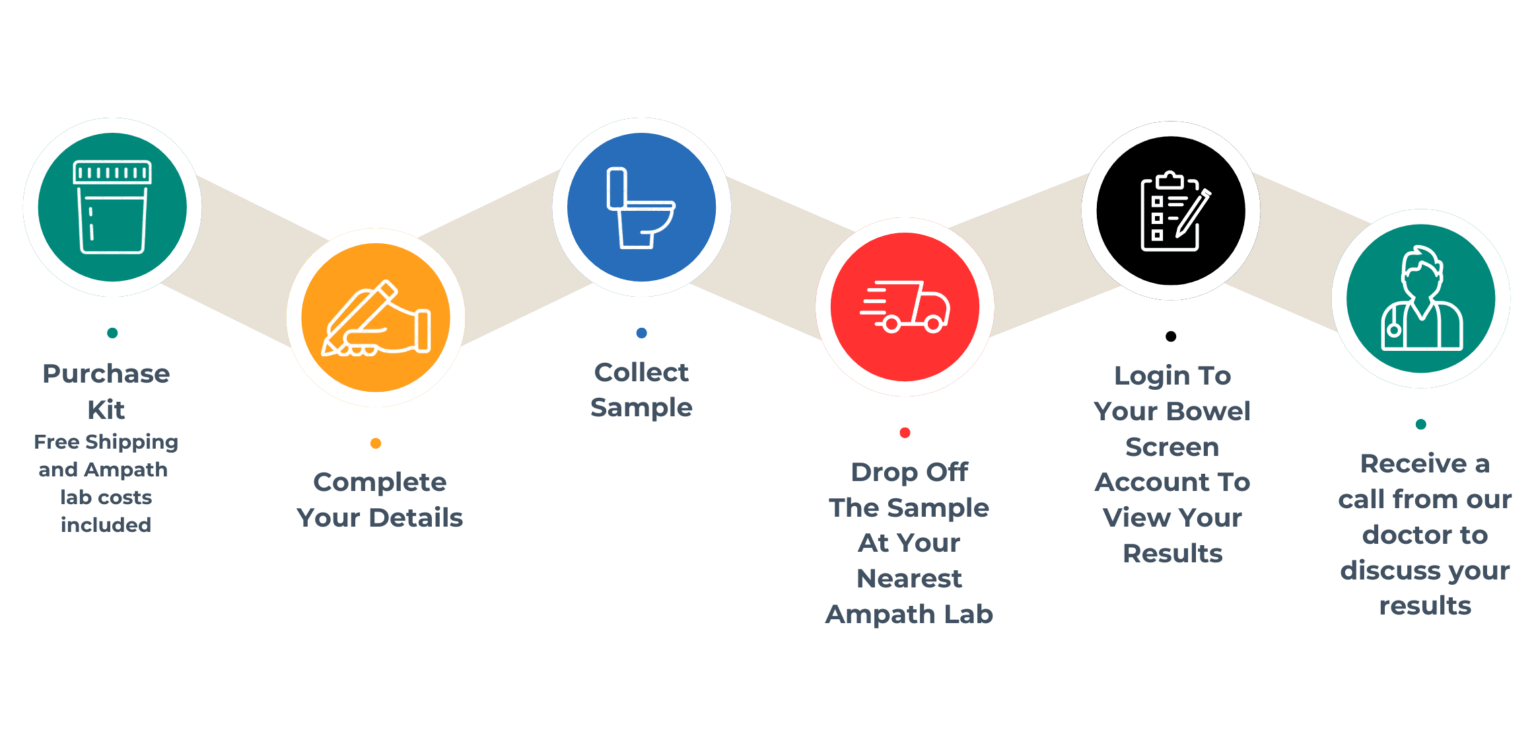 Purchase Kit
Free Shipping and Ampath lab costs included

Complete Your Details

Collect Sample

Drop Off The Sample At Your Nearest Ampath Lab

Login To Your Bowel Screen Account To View Your Results

Receive a call from our doctor to discuss your results